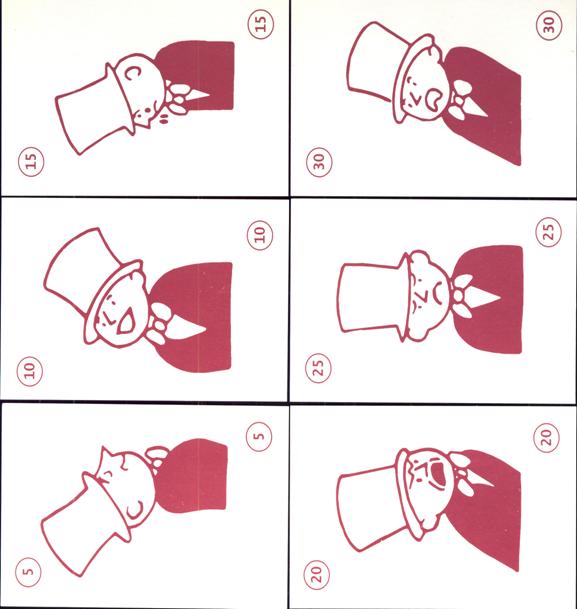 15

15

30

30

10

10

25

25

5

5

20

20